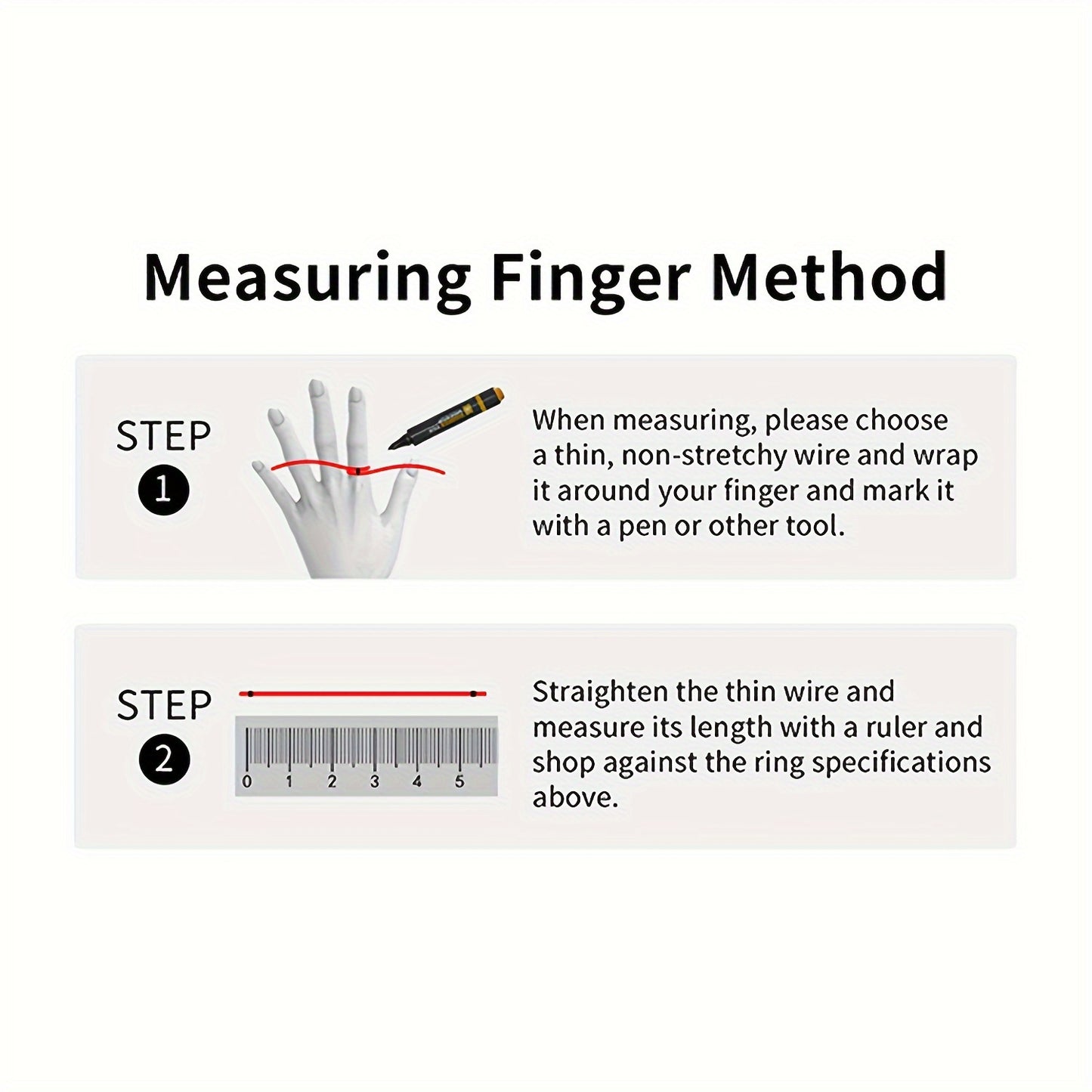 Measuring Finger Method

STEP
1

When measuring, please choose a thin, non-stretchy wire and wrap it around your finger and mark it with a pen or other tool.

STEP
2

0 1 2 3 4 5

Straighten the thin wire and measure its length with a ruler and shop against the ring specifications above.